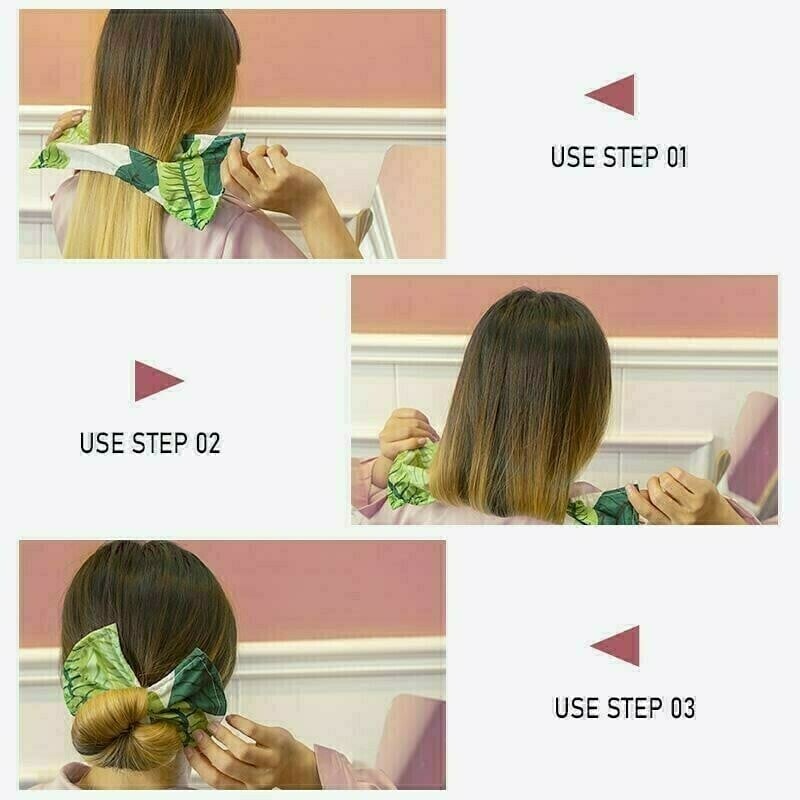 USE STEP 01

USE STEP 02

USE STEP 03