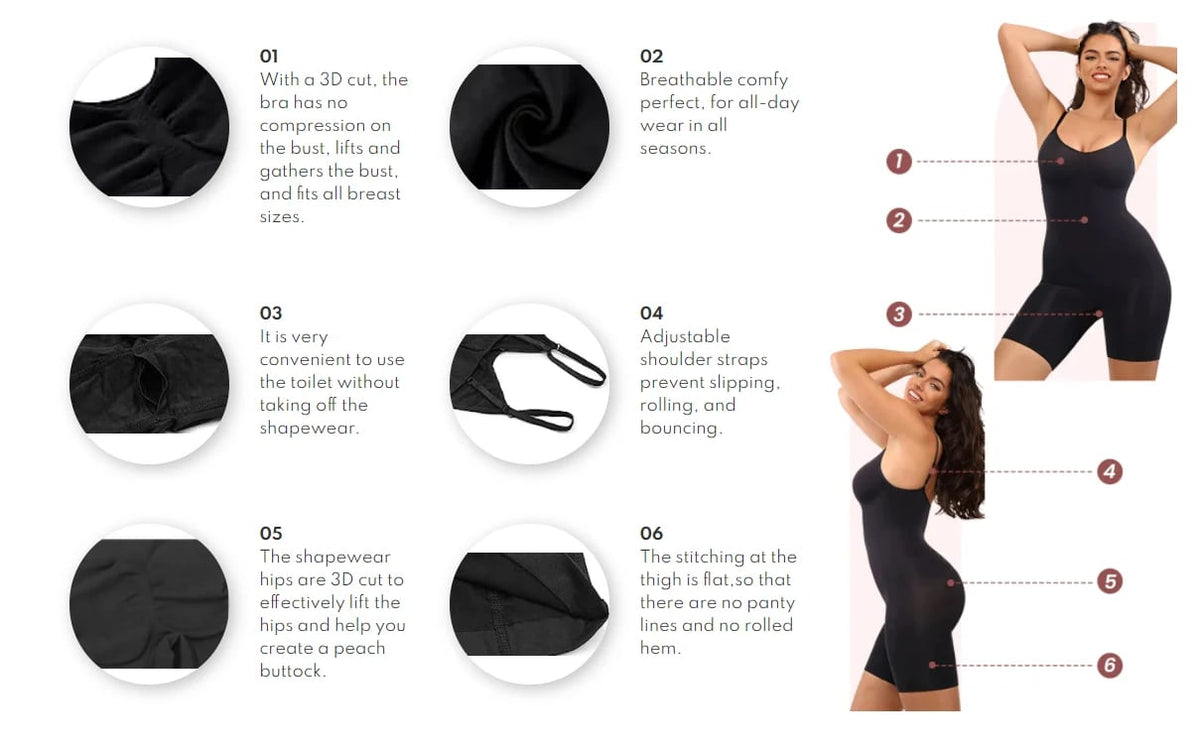 01
With a 3D cut, the bra has no compression on the bust, lifts and gathers the bust, and fits all breast sizes.

02
Breathable comfy perfect, for all-day wear in all seasons.

03
It is very convenient to use the toilet without taking off the shapewear.

04
Adjustable shoulder straps prevent slipping, rolling, and bouncing.

05
The shapewear hips are 3D cut to effectively lift the hips and help you create a peach buttock.

06
The stitching at the thigh is flat,so that there are no panty lines and no rolled hem.

1
2
3
4
5
6